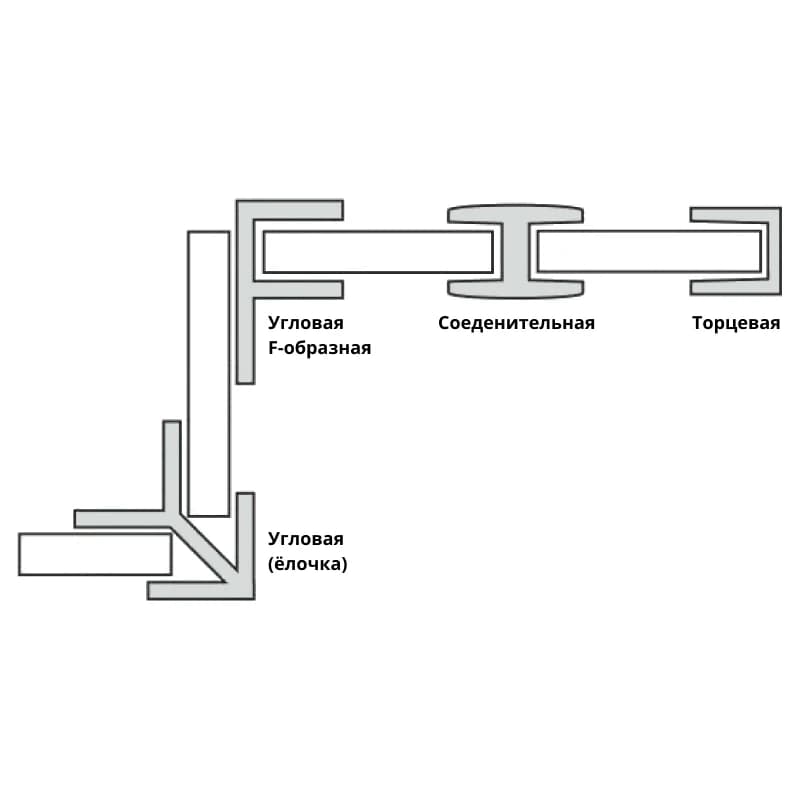 Угловая
F-образная

Соеденительная

Торцевая

Угловая
(ёлочка)