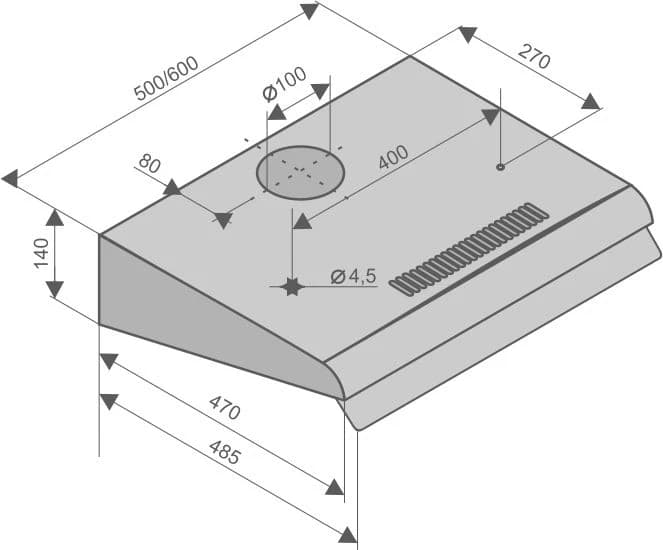 500/600
270
Ø100
80
400
140
Ø4,5
470
485