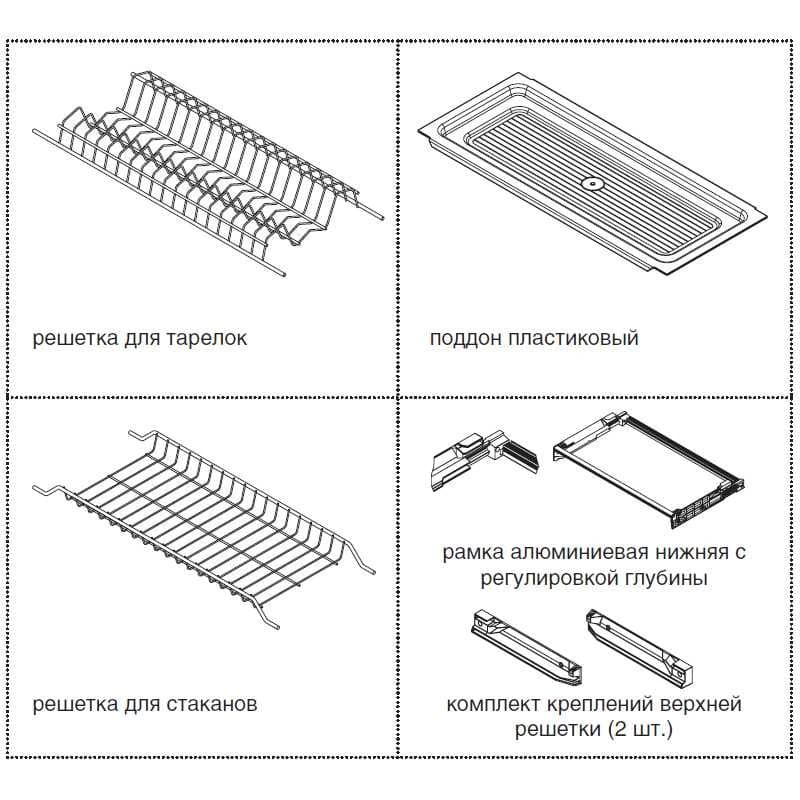 решетка для тарелок

поддон пластиковый

решетка для стаканов

рамка алюминиевая нижняя с регулировкой глубины

комплект креплений верхней решетки (2 шт.)